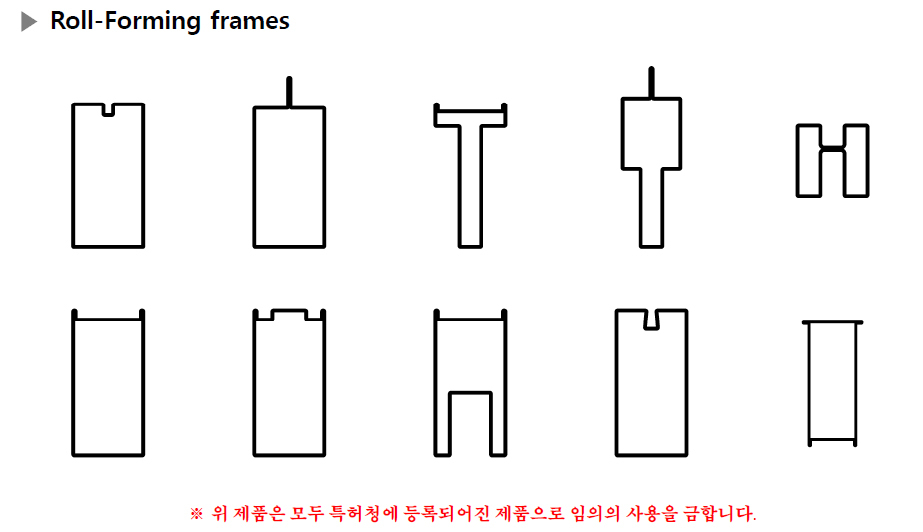 ▶ Roll-Forming frames

※ 위 제품은 모두 특허청에 등록되어진 제품으로 임의의 사용을 금합니다.